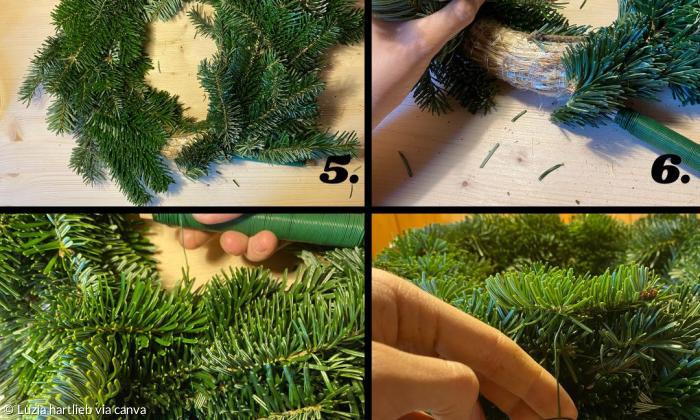 5.

6.

© Luzia hartlieb via canva